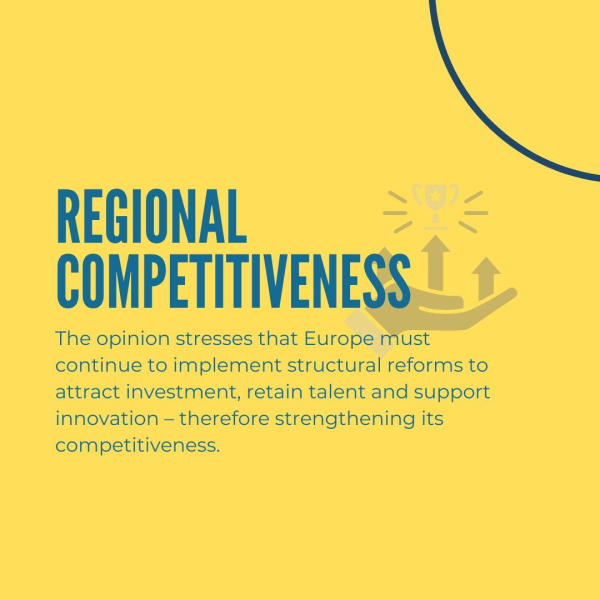 REGIONAL COMPETITIVENESS

The opinion stresses that Europe must continue to implement structural reforms to attract investment, retain talent and support innovation – therefore strengthening its competitiveness.